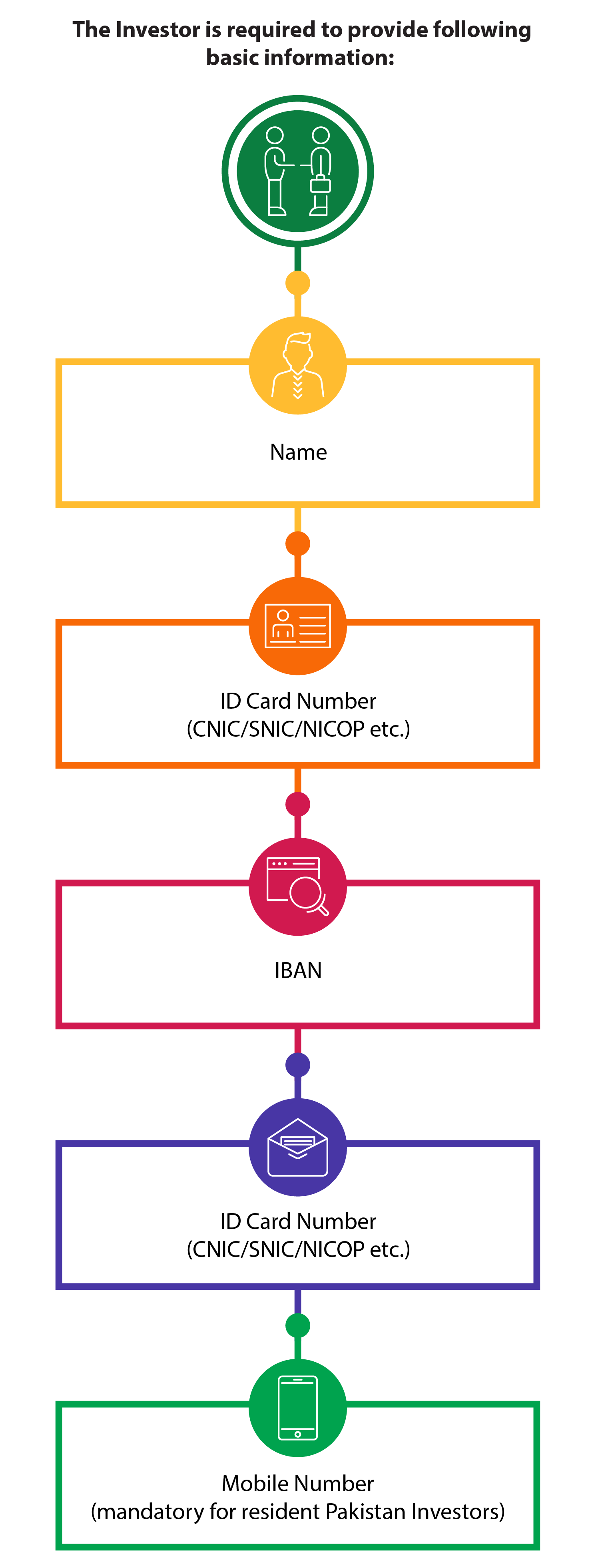 The Investor is required to provide following basic information:

Name

ID Card Number
(CNIC/SNIC/NICOP etc.)

IBAN

ID Card Number
(CNIC/SNIC/NICOP etc.)

Mobile Number
(mandatory for resident Pakistan Investors)